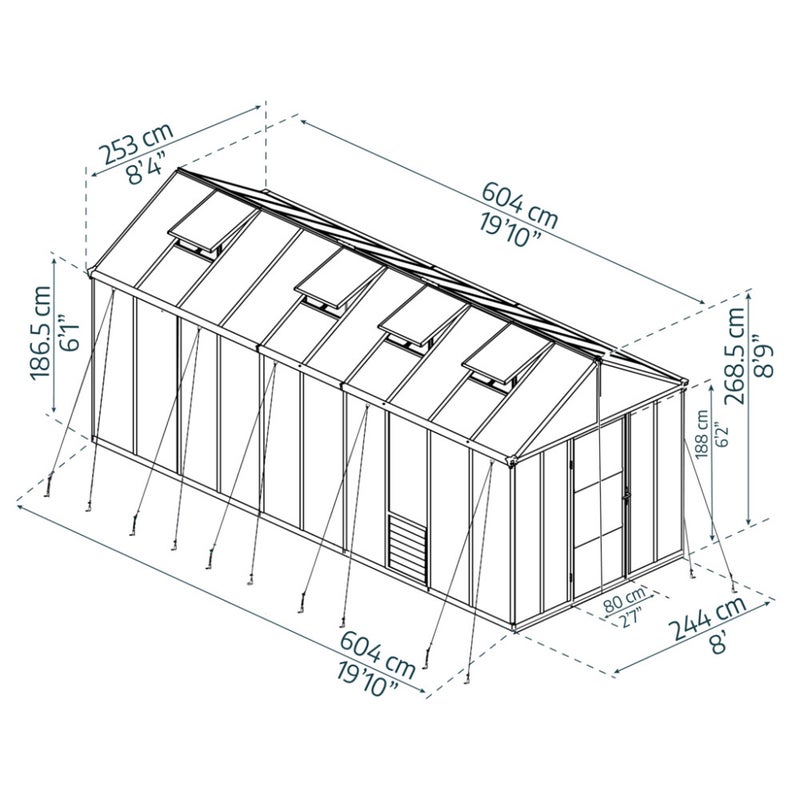 253 cm
8'4"

604 cm
19'10"

186.5 cm
6'1"

268.5 cm
8'9"

188 cm
6'2"

80 cm
2'7"

244 cm
8'

604 cm
19'10"