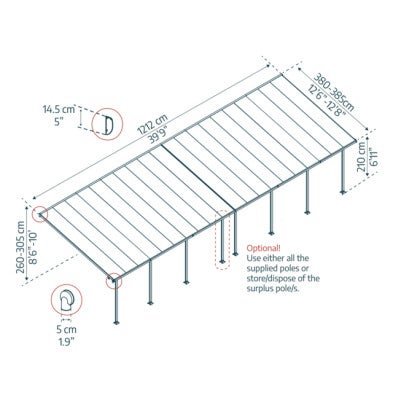 14.5 cm
5"

1212 cm
39'9"

380-385cm
12'6"-12'8"

210 cm
6'11"

260-305 cm
8'6"-10'

Optional!
Use either all the supplied poles or store/dispose of the surplus pole/s.

5 cm
1.9"