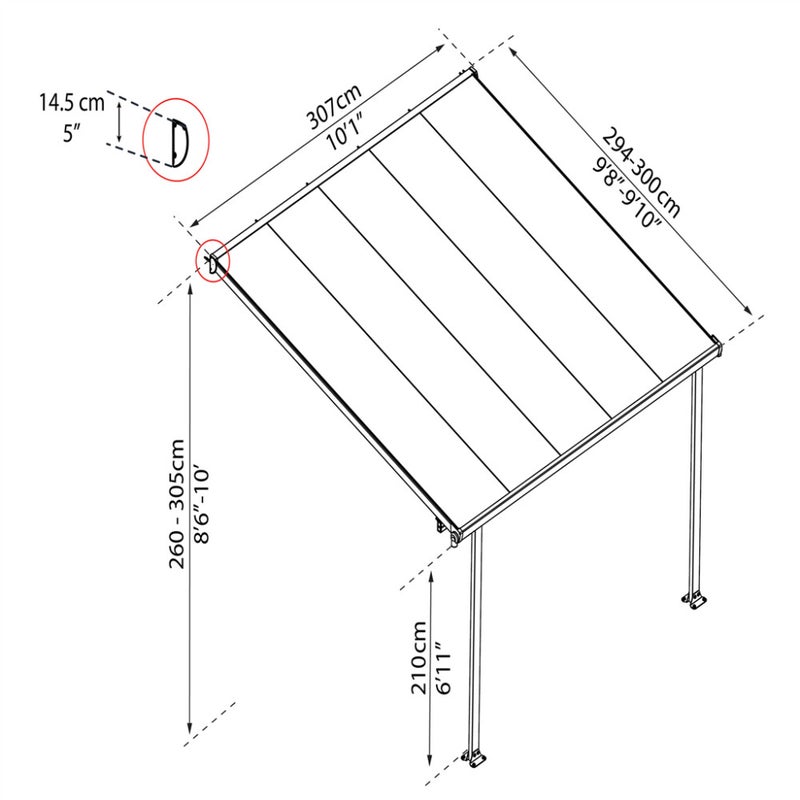 14.5 cm
5″

307cm
10′1″

294-300cm
9′8″-9′10″

260 - 305cm
8′6″-10′

210cm
6′11″