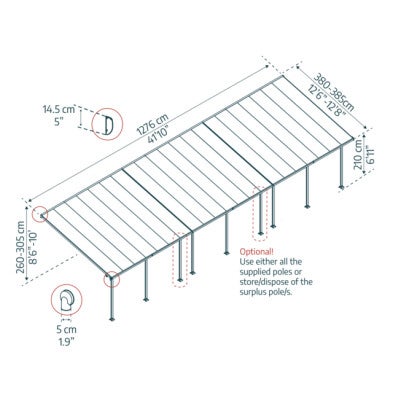 14.5 cm
5"

1276 cm
41'10"

380-385cm
12'6"-12'8"

210 cm
6'11"

260-305 cm
8'6"-10'

Optional!
Use either all the supplied poles or store/dispose of the surplus pole/s.

5 cm
1.9"